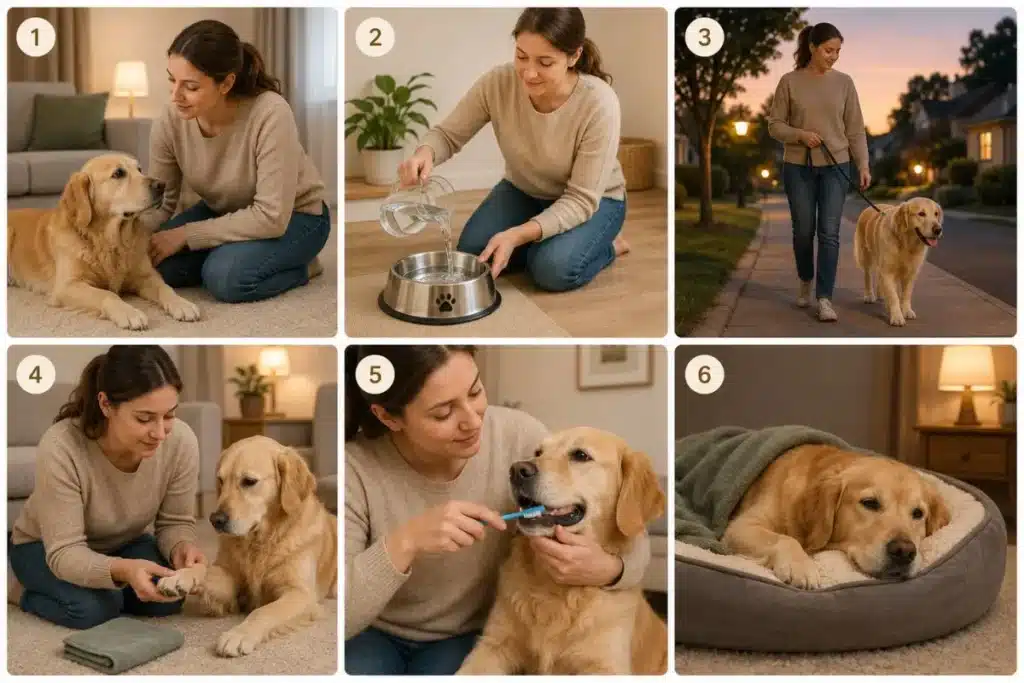 1

2

3

4

5

6